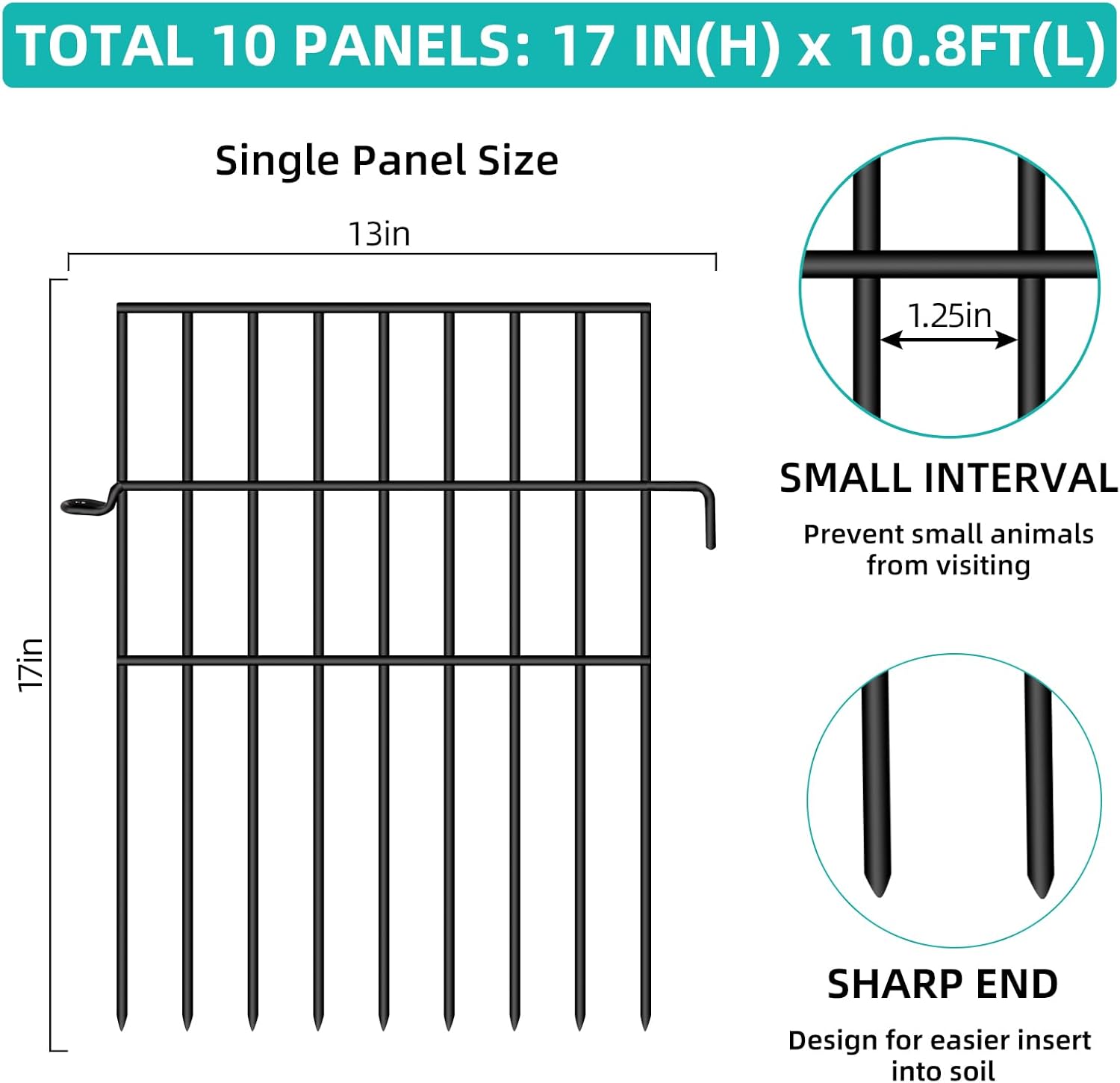 TOTAL 10 PANELS: 17 IN(H) x 10.8FT(L)

Single Panel Size

13in

17in

1.25in

SMALL INTERVAL

Prevent small animals from visiting

SHARP END

Design for easier insert into soil