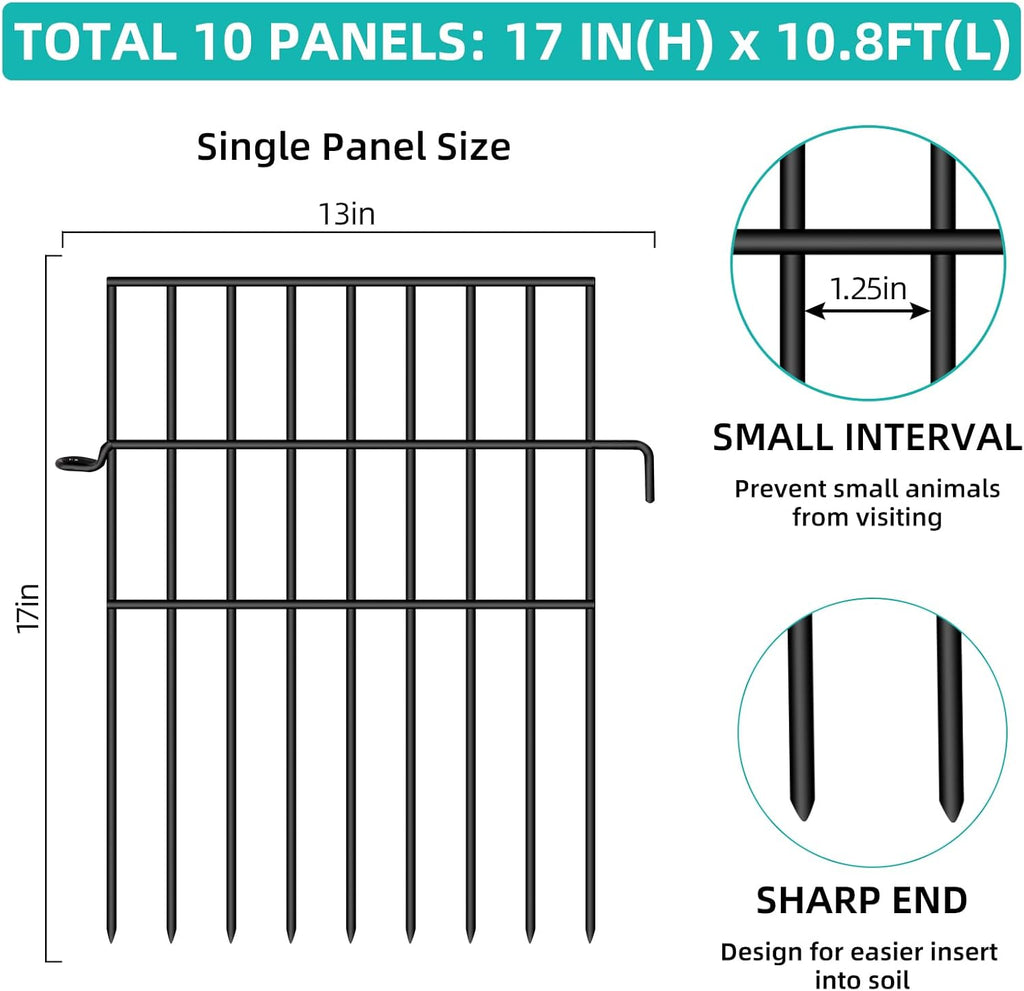 TOTAL 10 PANELS: 17 IN(H) x 10.8FT(L)

Single Panel Size

13in

17in

1.25in

SMALL INTERVAL

Prevent small animals from visiting

SHARP END

Design for easier insert into soil