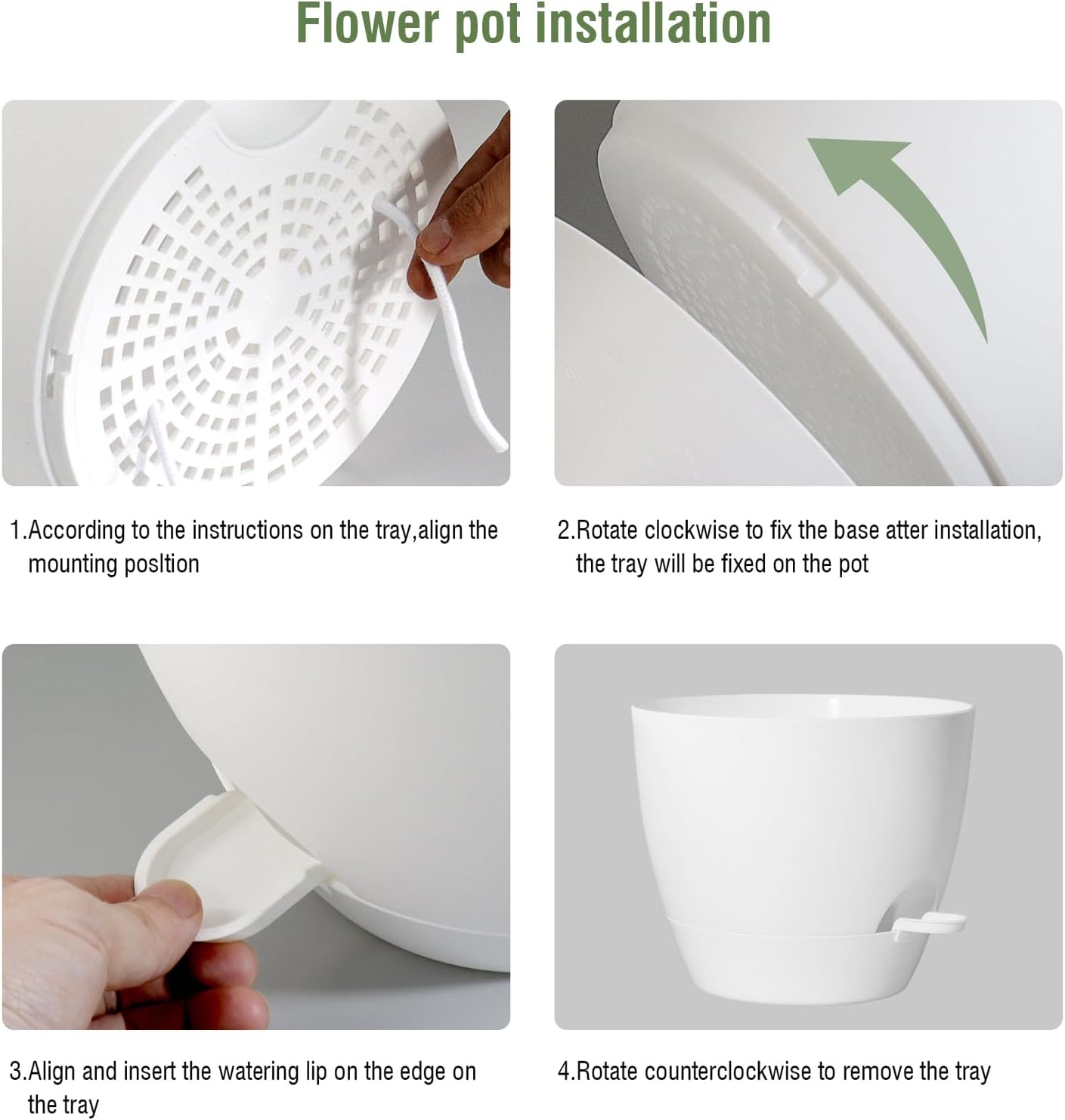 Flower pot installation

1.According to the instructions on the tray,align the mounting posltion

2.Rotate clockwise to fix the base atter installation, the tray will be fixed on the pot

3.Align and insert the watering lip on the edge on the tray

4.Rotate counterclockwise to remove the tray