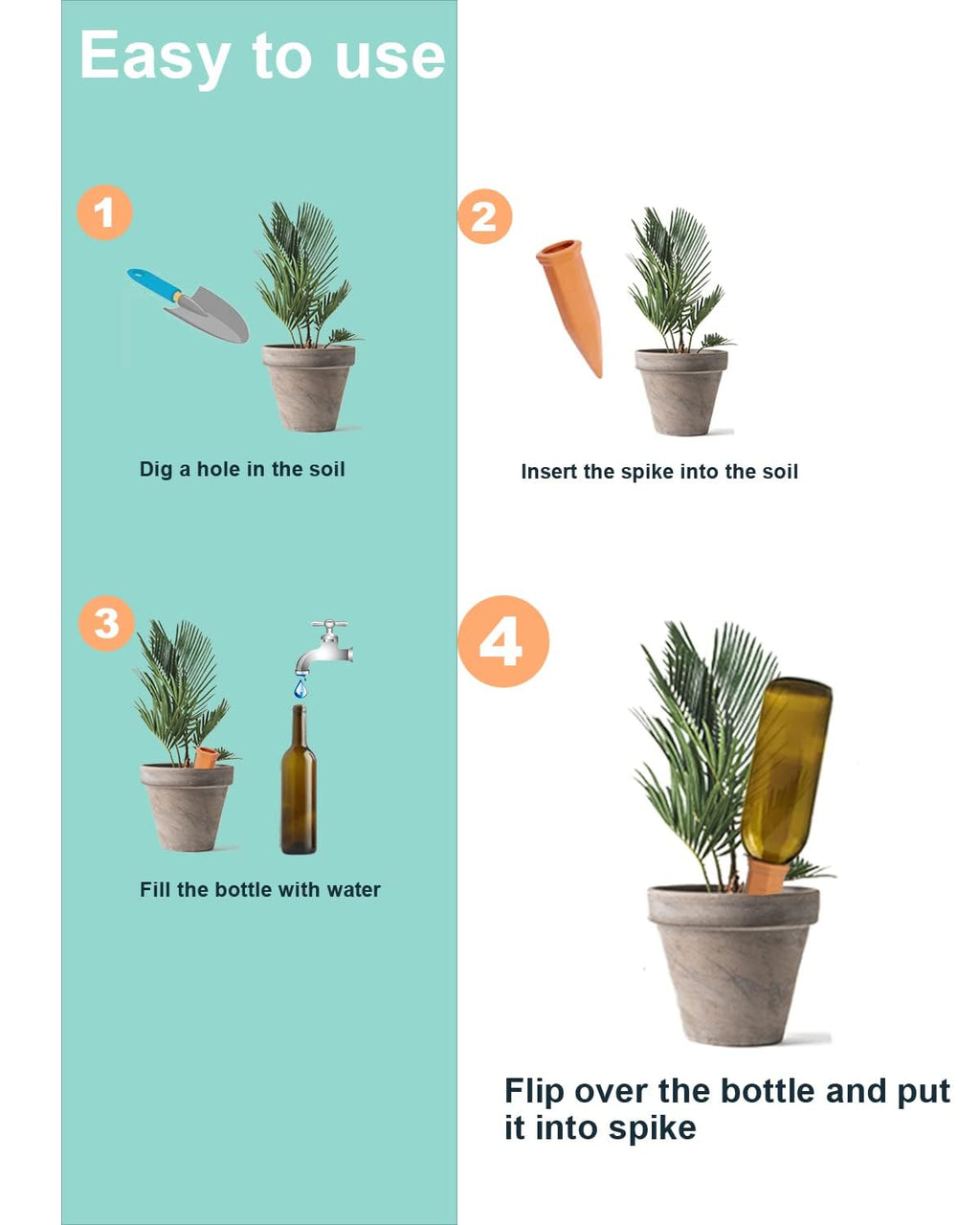 Easy to use

1

Dig a hole in the soil

2

Insert the spike into the soil

3

Fill the bottle with water

4

Flip over the bottle and put it into spike