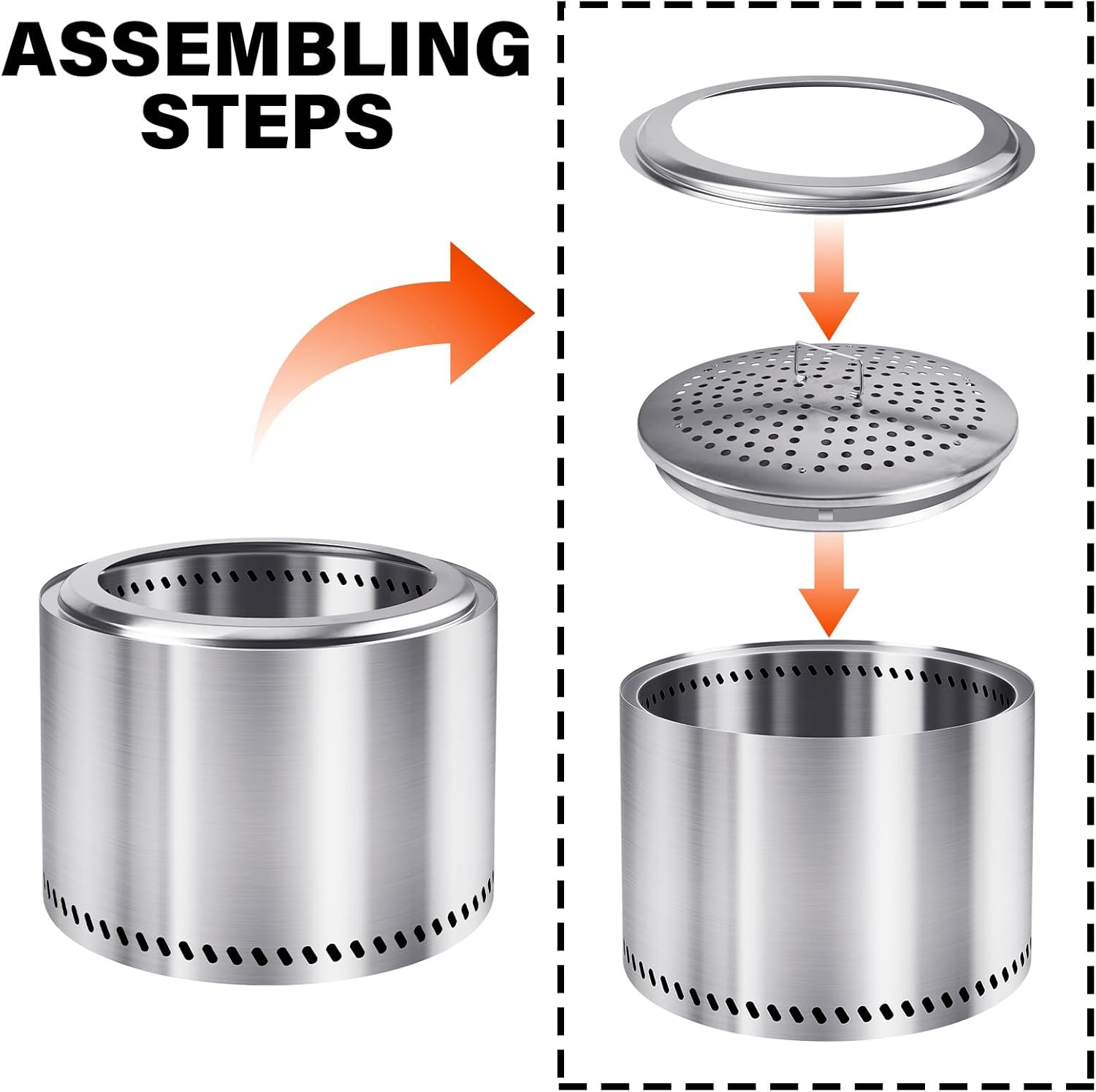 ASSEMBLING STEPS