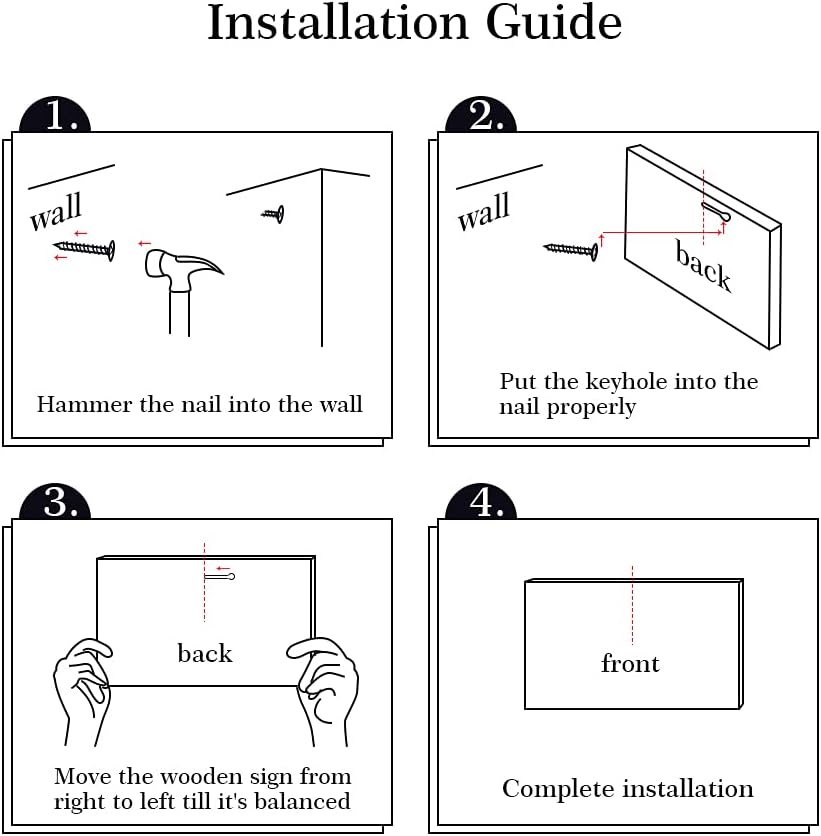 Installation Guide

1.

wall

Hammer the nail into the wall

2.

wall

back

Put the keyhole into the nail properly

3.

back

Move the wooden sign from right to left till it's balanced

4.

front

Complete installation